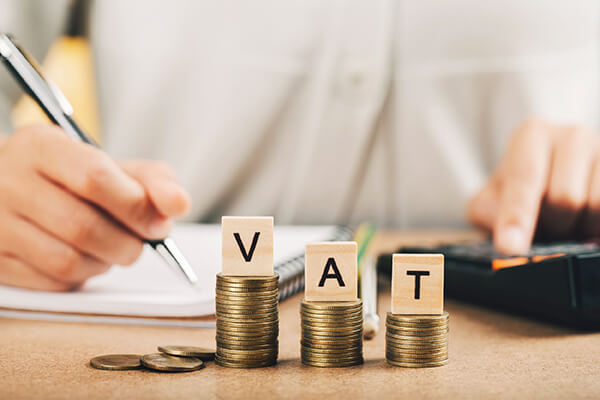 V A T